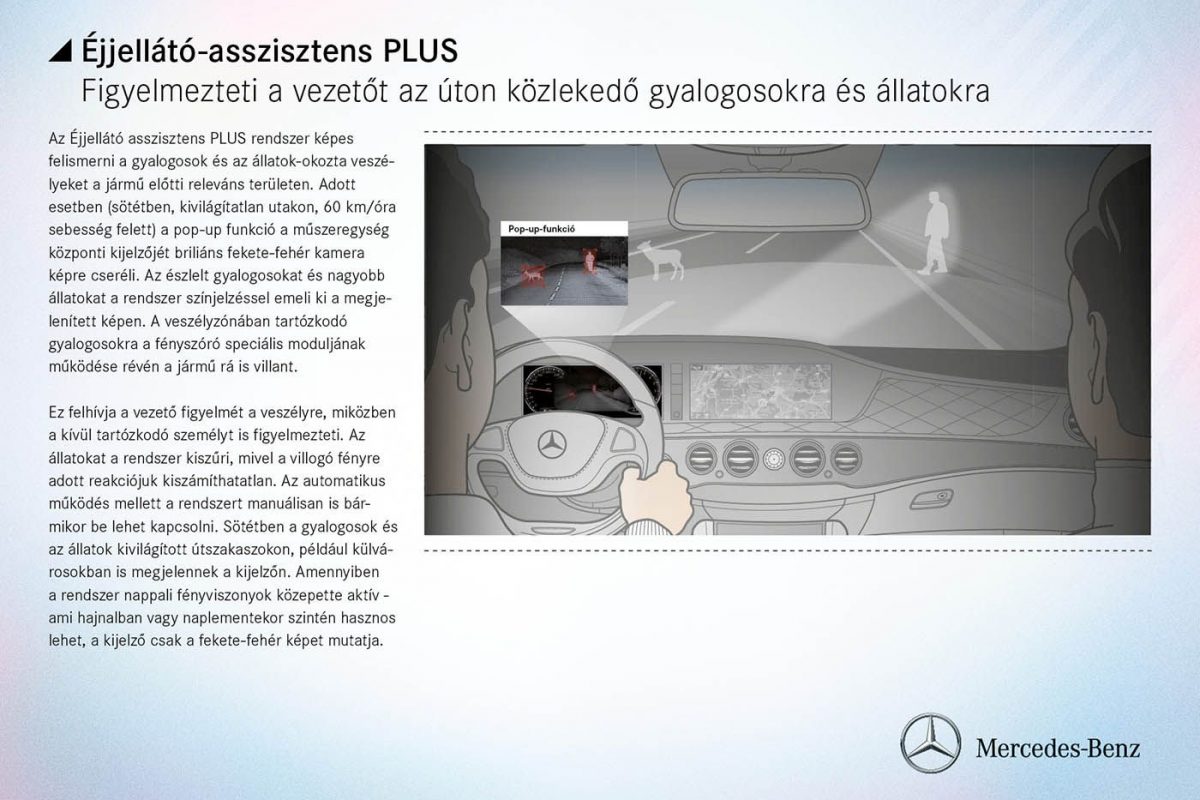 Éjjellátó-asszisztens PLUS
Figyelmezteti a vezetőt az úton közlekedő gyalogosokra és állatokra

Az Éjjellátó asszisztens PLUS rendszer képes felismerni a gyalogosok és az állatok-okozta veszélyeket a jármű előtti releváns területen. Adott esetben (sötétben, kivilágítatlan utakon, 60 km/óra sebesség felett) a pop-up funkció a műszeregység központi kijelzőjét briliáns fekete-fehér kamera képre cseréli. Az észlelt gyalogosokat és nagyobb állatokat a rendszer színjelzéssel emeli ki a megjelenített képen. A veszélyzónában tartózkodó gyalogosokra a fényszóró speciális moduljának működése révén a jármű rá is villant.

Ez felhívja a vezető figyelmét a veszélyre, miközben a kívül tartózkodó személyt is figyelmezteti. Az állatokat a rendszer kiszűri, mivel a villogó fényre adott reakciójuk kiszámíthatatlan. Az automatikus működés mellett a rendszert manuálisan is bármikor be lehet kapcsolni. Sötétben a gyalogosok és az állatok kivilágított útszakaszokon, például külvárosokban is megjelennek a kijelzőn. Amennyiben a rendszer nappali fényviszonyok közepette aktív - ami hajnalban vagy naplementekor szintén hasznos lehet, a kijelző csak a fekete-fehér képet mutatja.

Pop-up-funkció

Mercedes-Benz