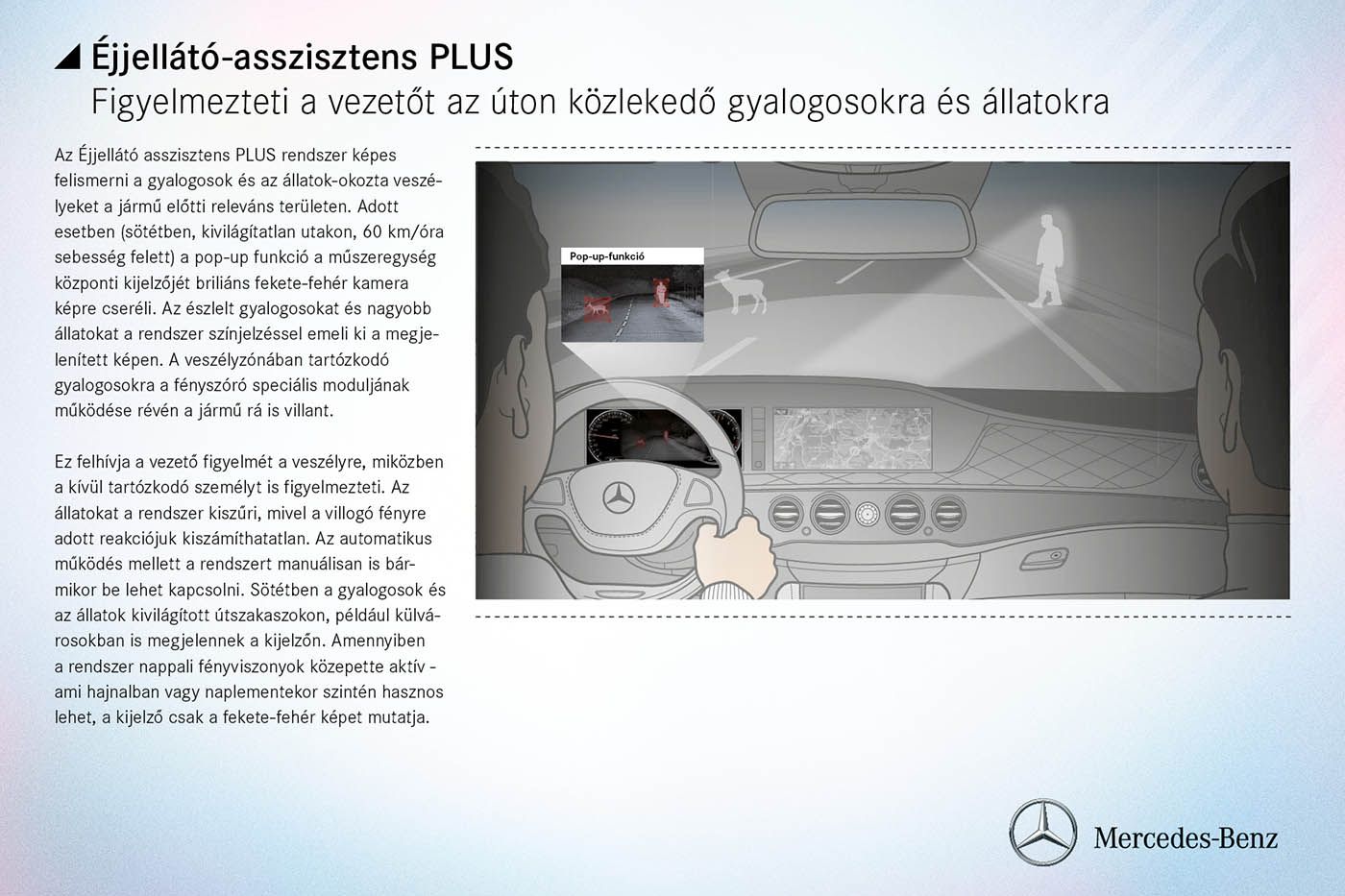 Éjjellátó-asszisztens PLUS
Figyelmezteti a vezetőt az úton közlekedő gyalogosokra és állatokra

Az Éjjellátó asszisztens PLUS rendszer képes felismerni a gyalogosok és az állatok-okozta veszélyeket a jármű előtti releváns területen. Adott esetben (sötétben, kivilágítatlan utakon, 60 km/óra sebesség felett) a pop-up funkció a műszeregység központi kijelzőjét briliáns fekete-fehér kamera képre cseréli. Az észlelt gyalogosokat és nagyobb állatokat a rendszer színjelzéssel emeli ki a megjelenített képen. A veszélyzónában tartózkodó gyalogosokra a fényszóró speciális moduljának működése révén a jármű rá is villant.

Ez felhívja a vezető figyelmét a veszélyre, miközben a kívül tartózkodó személyt is figyelmezteti. Az állatokat a rendszer kiszűri, mivel a villogó fényre adott reakciójuk kiszámíthatatlan. Az automatikus működés mellett a rendszert manuálisan is bármikor be lehet kapcsolni. Sötétben a gyalogosok és az állatok kivilágított útszakaszokon, például külvárosokban is megjelennek a kijelzőn. Amennyiben a rendszer nappali fényviszonyok közepette aktív - ami hajnalban vagy naplementekor szintén hasznos lehet, a kijelző csak a fekete-fehér képet mutatja.

Pop-up-funkció

Mercedes-Benz