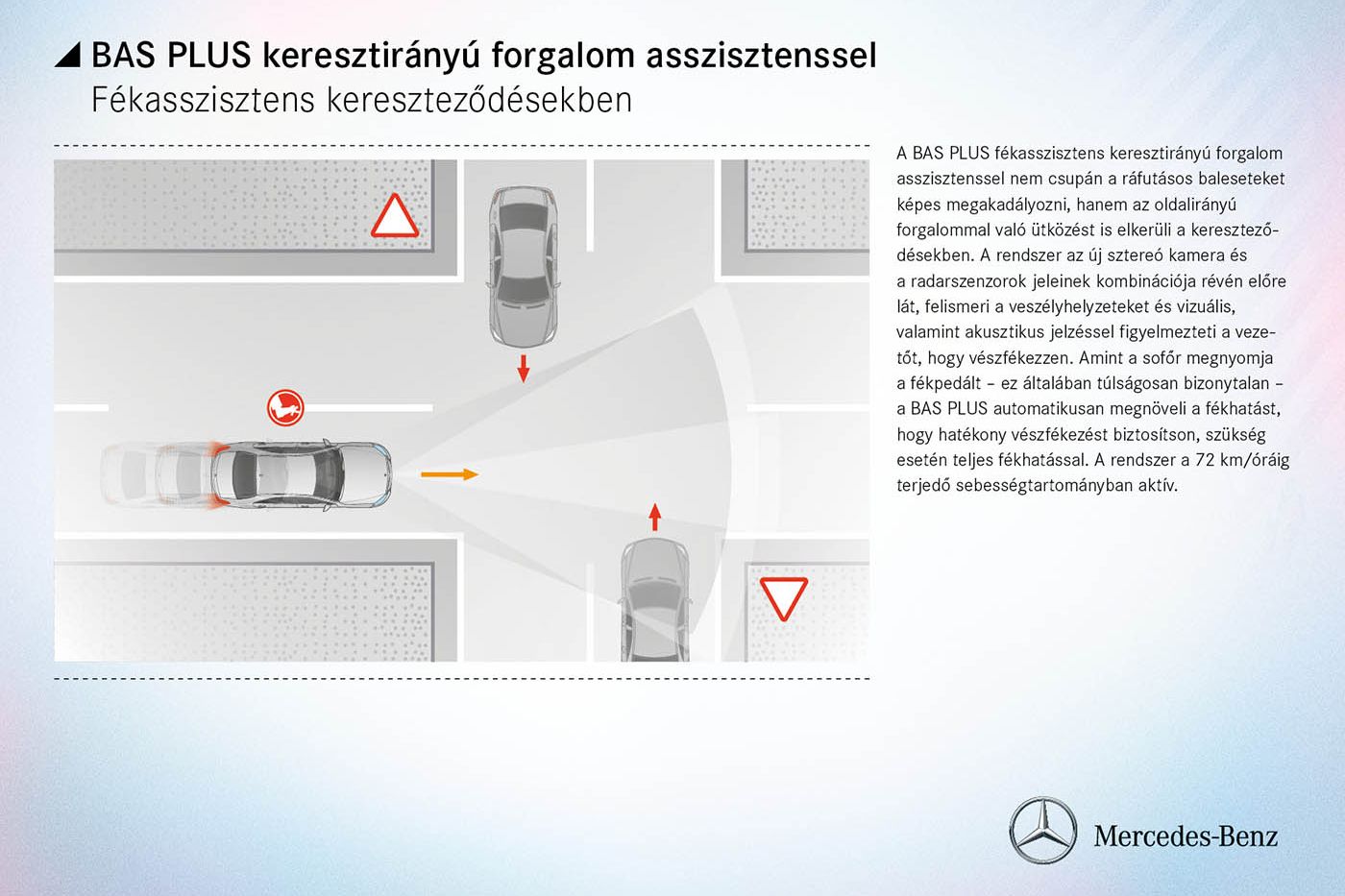 BAS PLUS keresztirányú forgalom asszisztenssel
Fékasszisztens kereszteződésekben

A BAS PLUS fékasszisztens keresztirányú forgalom asszisztenssel nem csupán a ráfutásos baleseteket képes megakadályozni, hanem az oldalirányú forgalommal való ütközést is elkerüli a kereszteződésekben. A rendszer az új sztereó kamera és a radarszenzorok jeleinek kombinációja révén előre lát, felismeri a veszélyhelyzeteket és vizuális, valamint akusztikus jelzéssel figyelmezteti a vezetőt, hogy vészfékezzen. Amint a sofőr megnyomja a fékpedált – ez általában túlságosan bizonytalan – a BAS PLUS automatikusan megnöveli a fékhatást, hogy hatékony vészfékezést biztosítson, szükség esetén teljes fékhatással. A rendszer a 72 km/óráig terjedő sebességtartományban aktív.

Mercedes-Benz