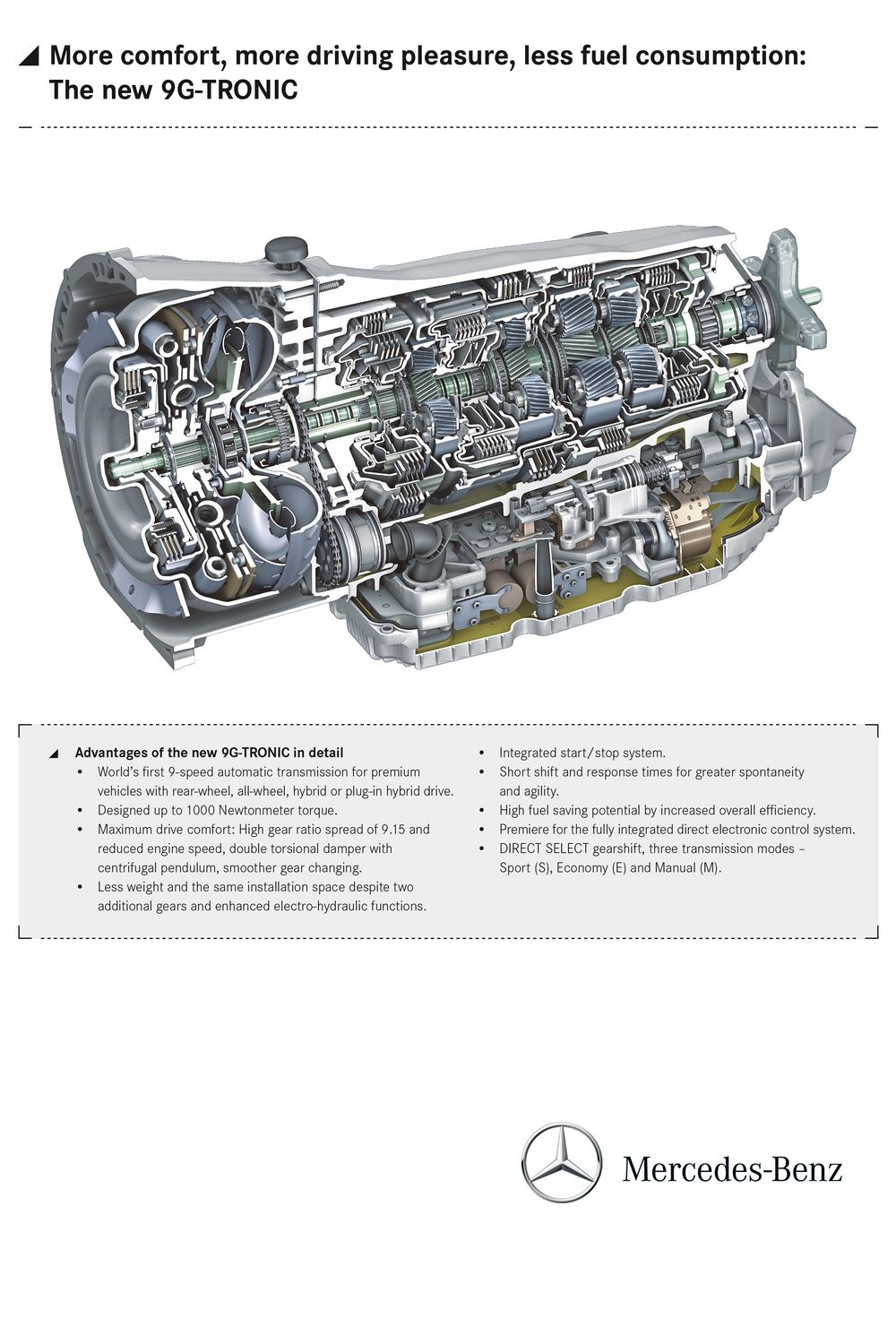 More comfort, more driving pleasure, less fuel consumption: The new 9G-TRONIC

Advantages of the new 9G-TRONIC in detail
• World's first 9-speed automatic transmission for premium vehicles with rear-wheel, all-wheel, hybrid or plug-in hybrid drive.
• Designed up to 1000 Newtonmeter torque.
• Maximum drive comfort: High gear ratio spread of 9.15 and reduced engine speed, double torsional damper with centrifugal pendulum, smoother gear changing.
• Less weight and the same installation space despite two additional gears and enhanced electro-hydraulic functions.

• Integrated start/stop system.
• Short shift and response times for greater spontaneity and agility.
• High fuel saving potential by increased overall efficiency.
• Premiere for the fully integrated direct electronic control system.
• DIRECT SELECT gearshift, three transmission modes – Sport (S), Economy (E) and Manual (M).

Mercedes-Benz