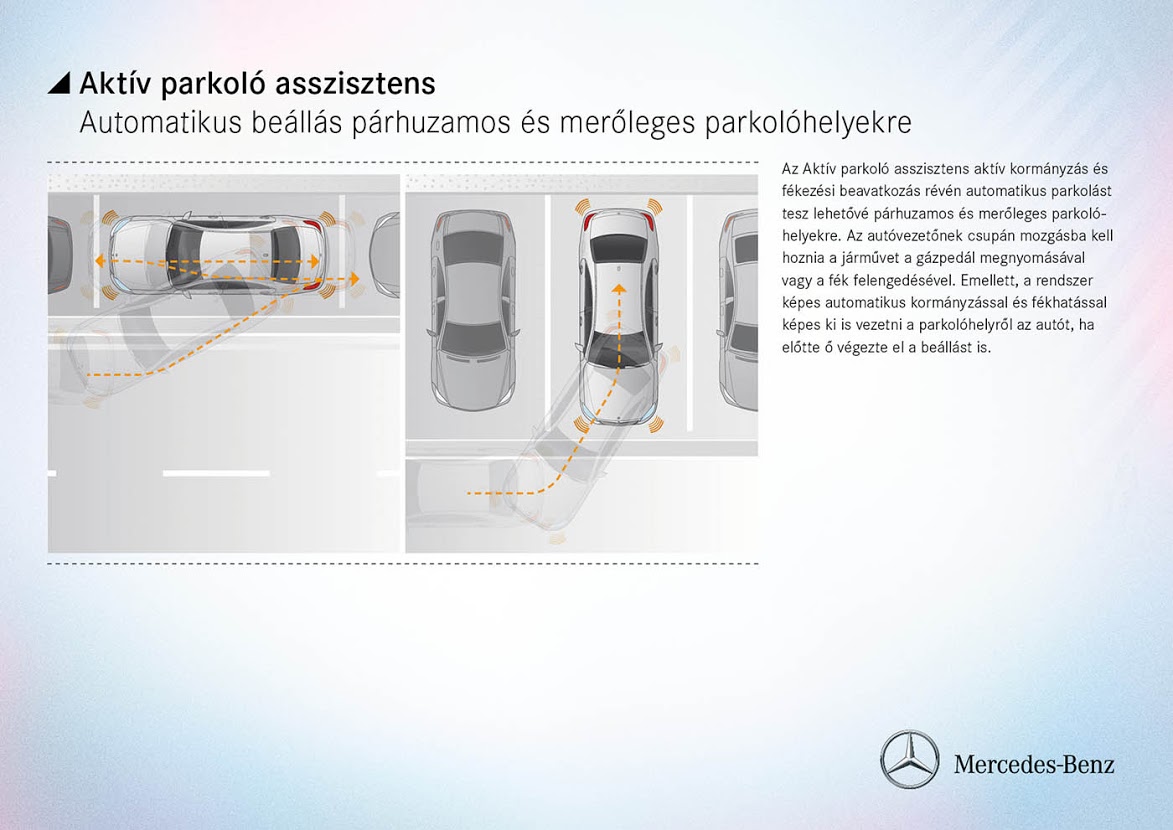 Aktív parkoló asszisztens
Automatikus beállás párhuzamos és merőleges parkolóhelyekre

Az Aktív parkoló asszisztens aktív kormányzás és fékezési beavatkozás révén automatikus parkolást tesz lehetővé párhuzamos és merőleges parkolóhelyekre. Az autóvezetőnek csupán mozgásba kell hoznia a járművet a gázpedál megnyomásával vagy a fék felengedésével. Emellett, a rendszer képes automatikus kormányzással és fékhatással képes ki is vezetni a parkolóhelyről az autót, ha előtte ő végezte el a beállást is.

Mercedes-Benz