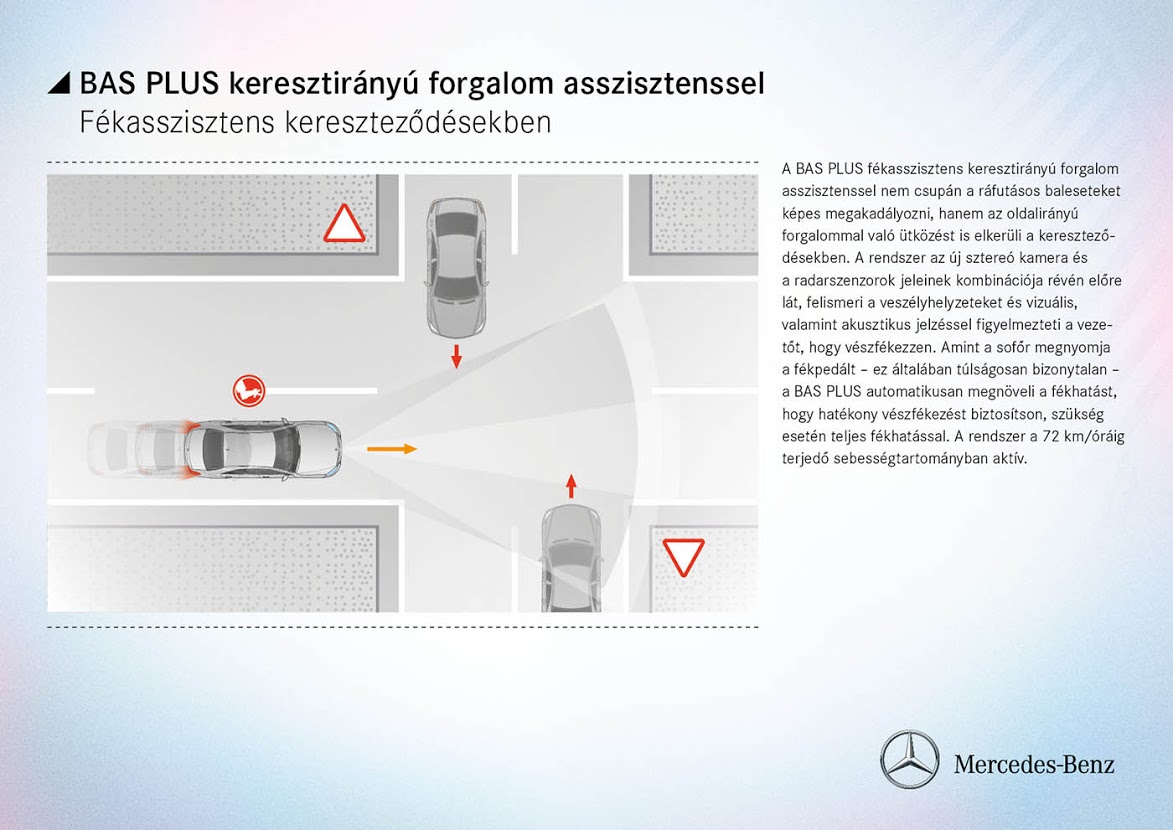 BAS PLUS keresztirányú forgalom asszisztenssel
Fékasszisztens kereszteződésekben

A BAS PLUS fékasszisztens keresztirányú forgalom asszisztenssel nem csupán a ráfutásos baleseteket képes megakadályozni, hanem az oldalirányú forgalommal való ütközést is elkerüli a kereszteződésekben. A rendszer az új sztereó kamera és a radarszenzorok jeleinek kombinációja révén előre lát, felismeri a veszélyhelyzeteket és vizuális, valamint akusztikus jelzéssel figyelmezteti a vezetőt, hogy vészfékezzen. Amint a sofőr megnyomja a fékpedált – ez általában túlságosan bizonytalan – a BAS PLUS automatikusan megnöveli a fékhatást, hogy hatékony vészfékezést biztosítson, szükség esetén teljes fékhatással. A rendszer a 72 km/óráig terjedő sebességtartományban aktív.

Mercedes-Benz