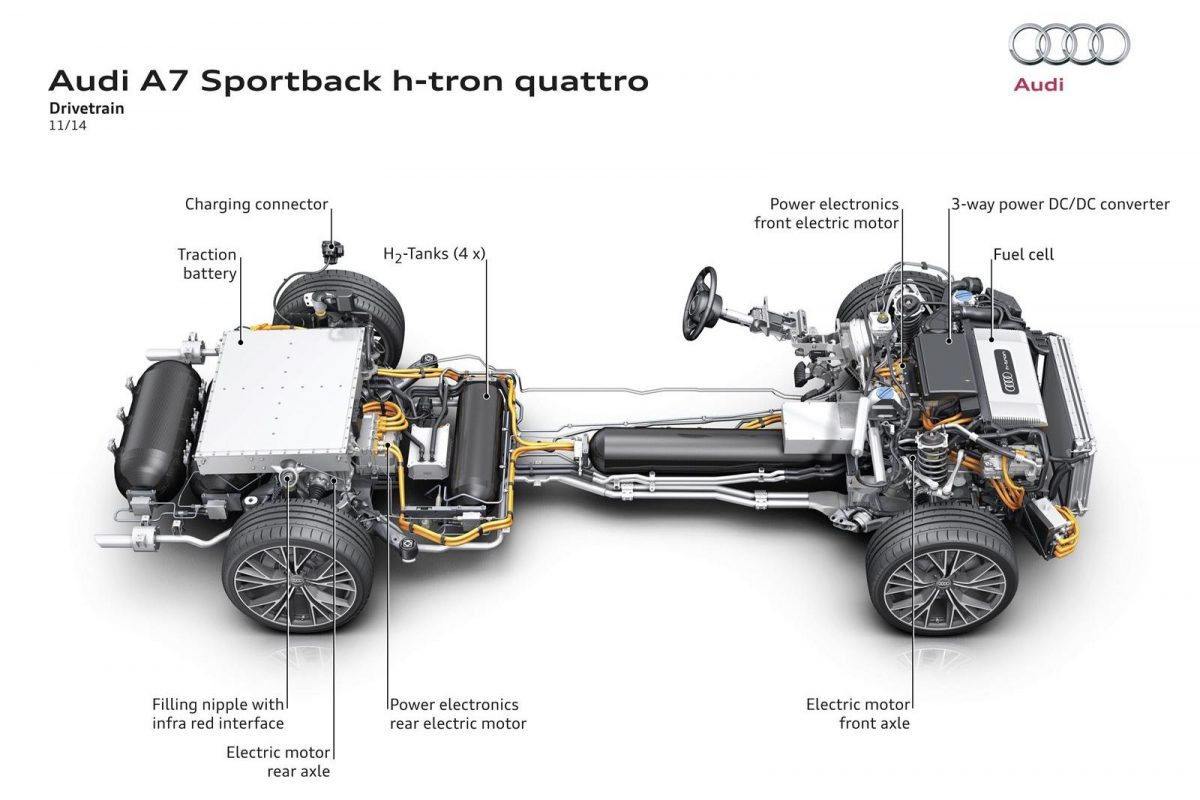 Audi A7 Sportback h-tron quattro
Drivetrain
11/14

Audi

Charging connector

Traction battery

$H_2$-Tanks (4 x)

Power electronics front electric motor

3-way power DC/DC converter

Fuel cell

Filling nipple with infra red interface

Electric motor rear axle

Power electronics rear electric motor

Electric motor front axle